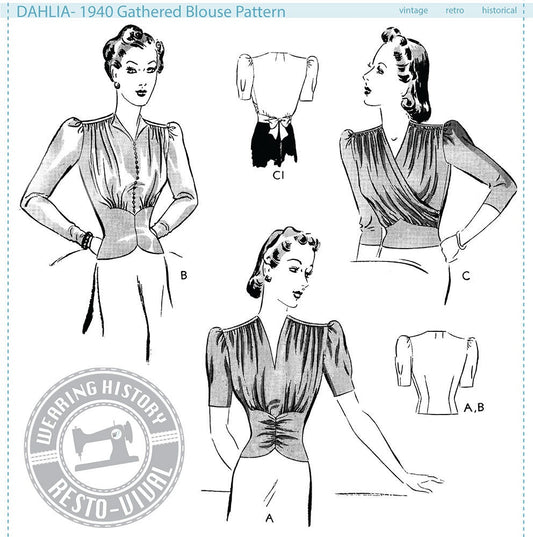 DAHLIA- 1940 Gathered Blouse Pattern

vintage retro historical

CI

B

C

A,B

A

WEARING HISTORY

RESTO-VIVAL