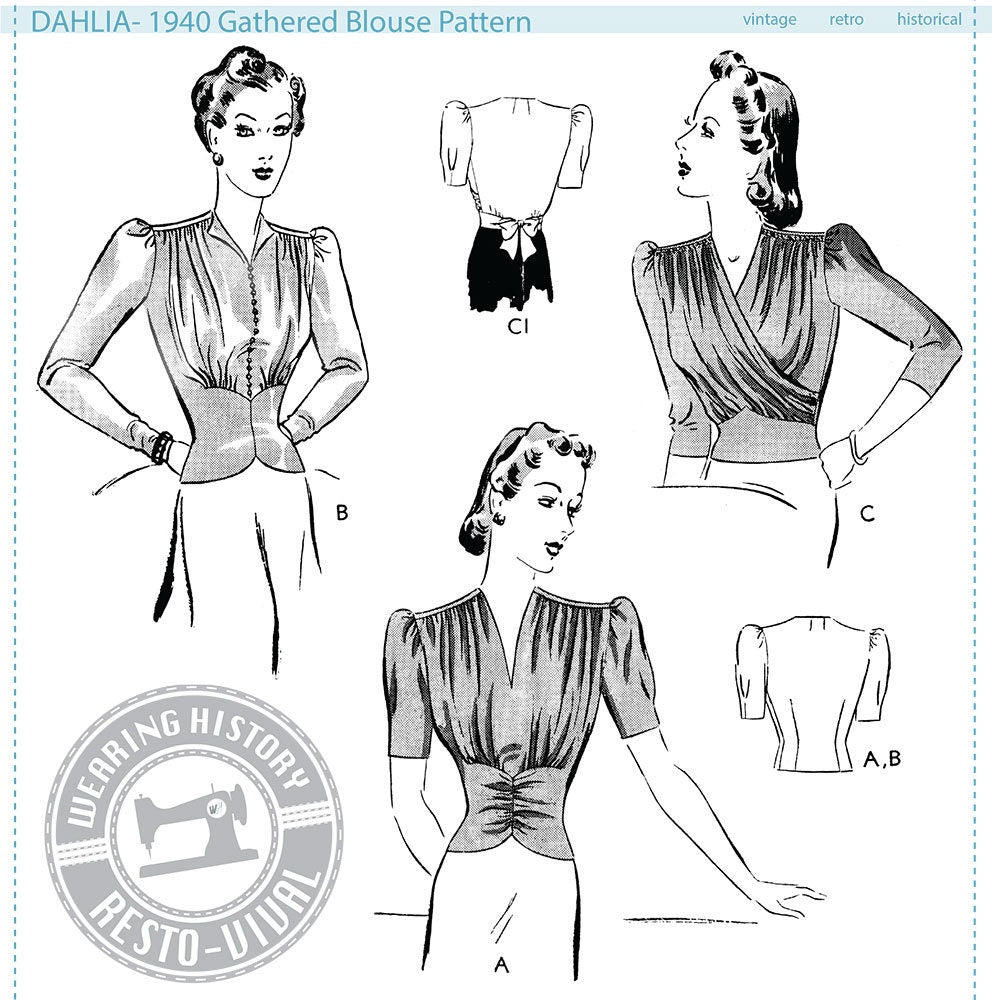 DAHLIA- 1940 Gathered Blouse Pattern

vintage retro historical

C1

B

C

A,B

A

WEARING HISTORY

RESTO-VIVAL